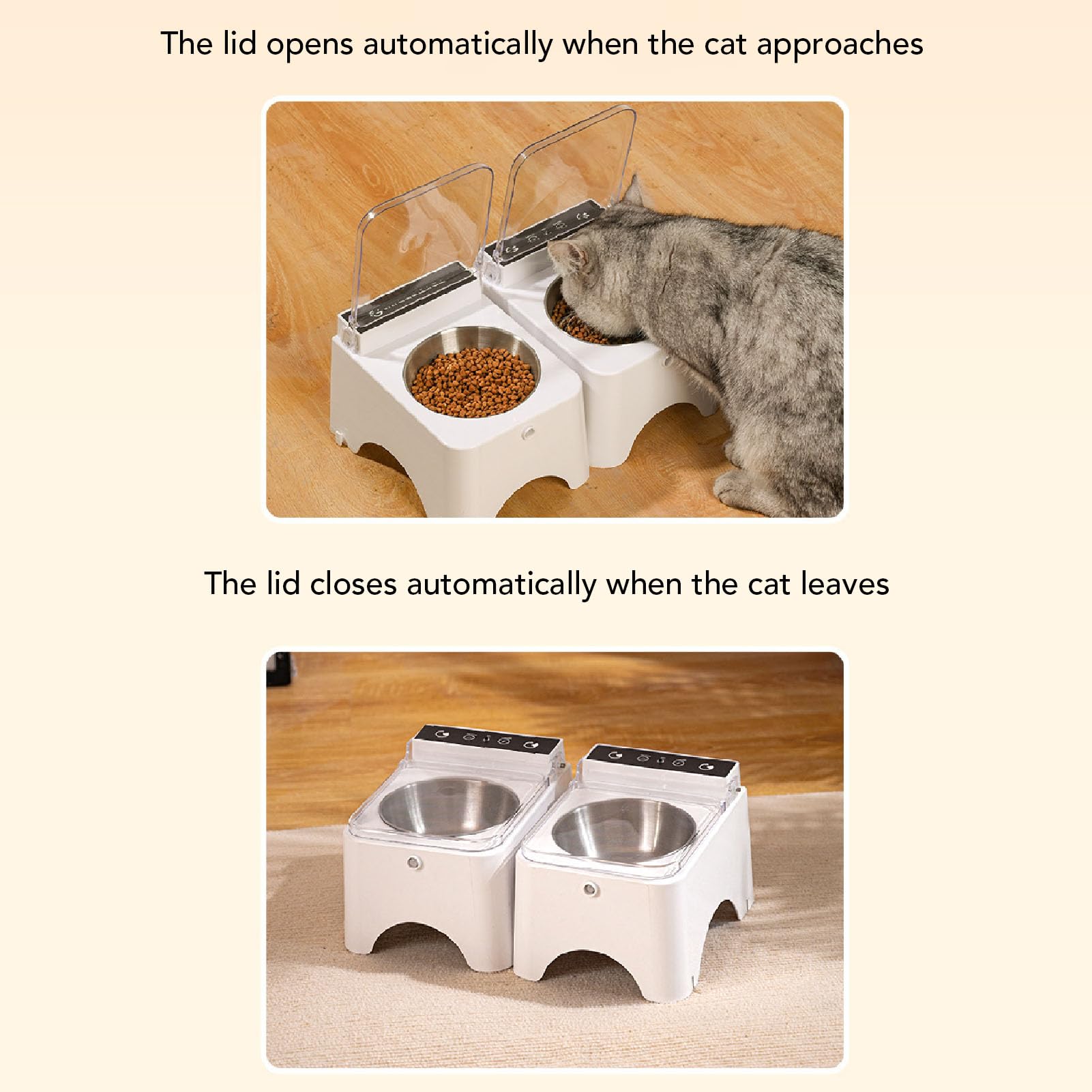 The lid opens automatically when the cat approaches

The lid closes automatically when the cat leaves